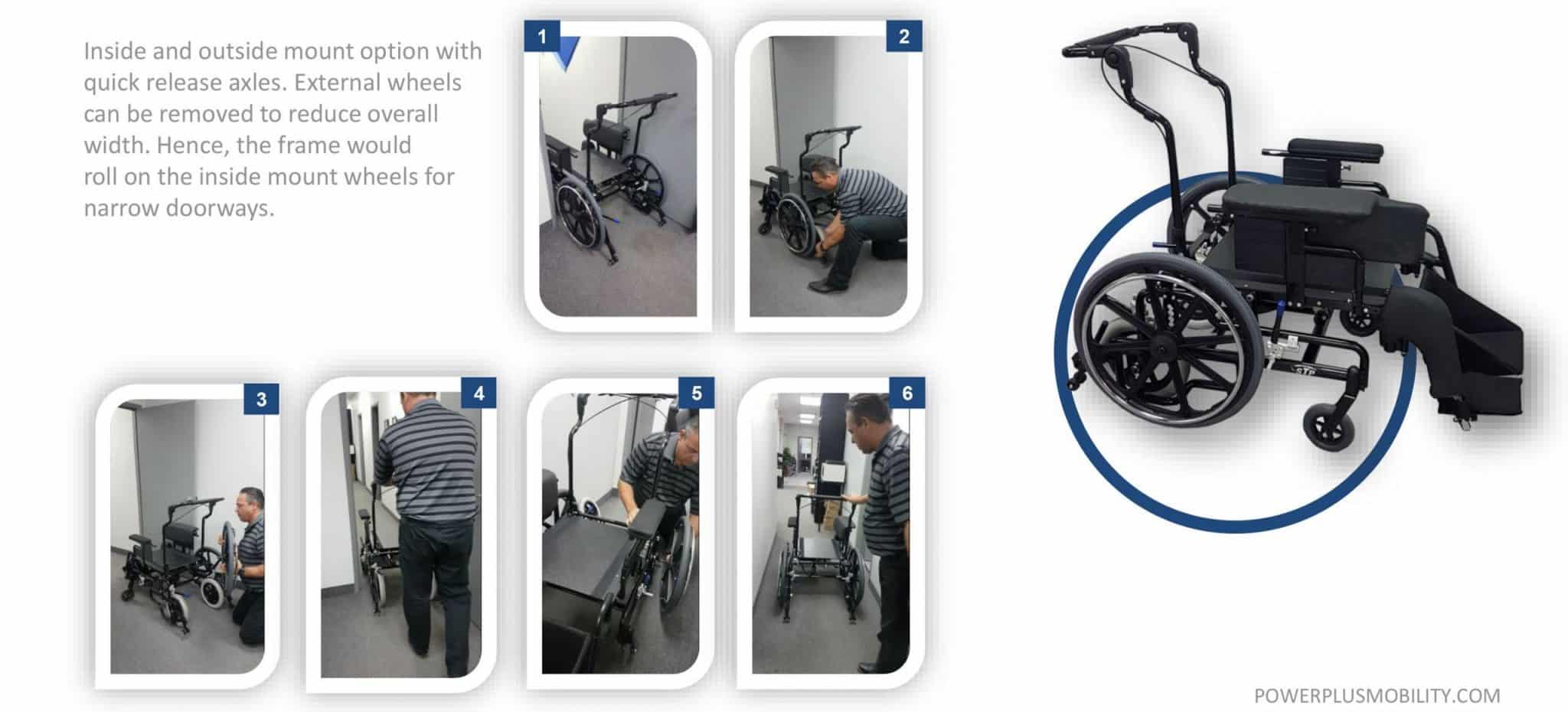 Inside and outside mount option with quick release axles. External wheels can be removed to reduce overall width. Hence, the frame would roll on the inside mount wheels for narrow doorways.

1

2

3

4

5

6

STP

POWERPLUSMOBILITY.COM